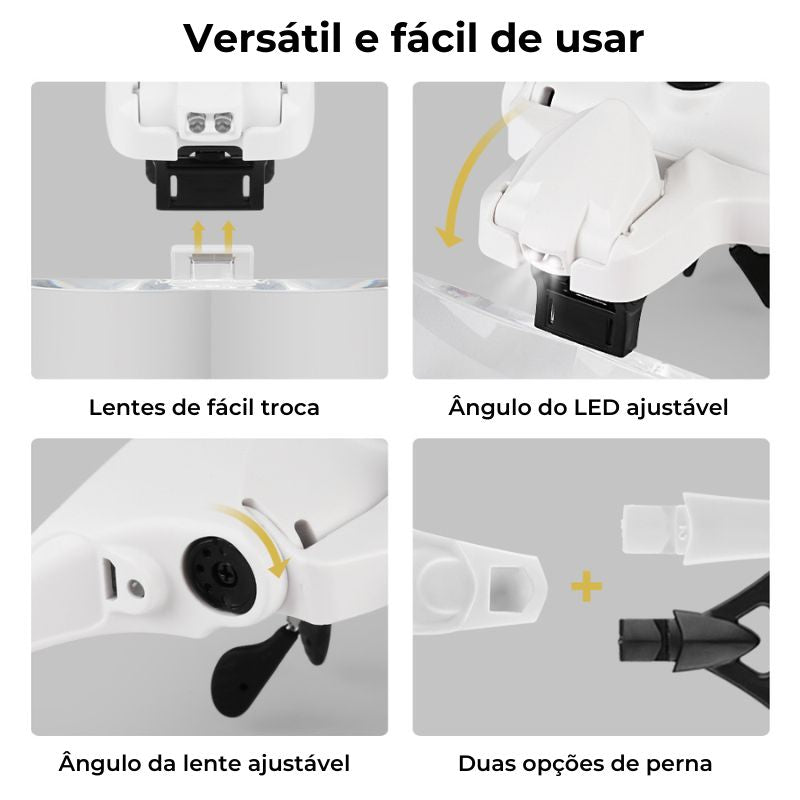 Versátil e fácil de usar

Lentes de fácil troca

Ângulo do LED ajustável

Ângulo da lente ajustável

Duas opções de perna