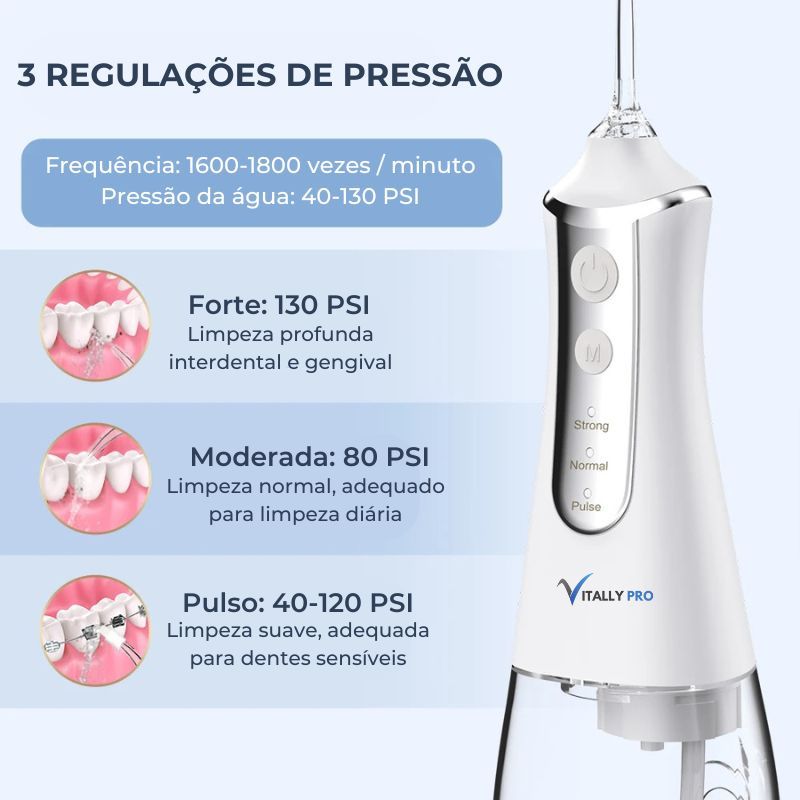 3 REGULAÇÕES DE PRESSÃO

Frequência: 1600-1800 vezes / minuto
Pressão da água: 40-130 PSI

Forte: 130 PSI
Limpeza profunda interdental e gengival

Moderada: 80 PSI
Limpeza normal, adequado para limpeza diária

Pulso: 40-120 PSI
Limpeza suave, adequada para dentes sensíveis

M
Strong
Normal
Pulse

VITALLY PRO