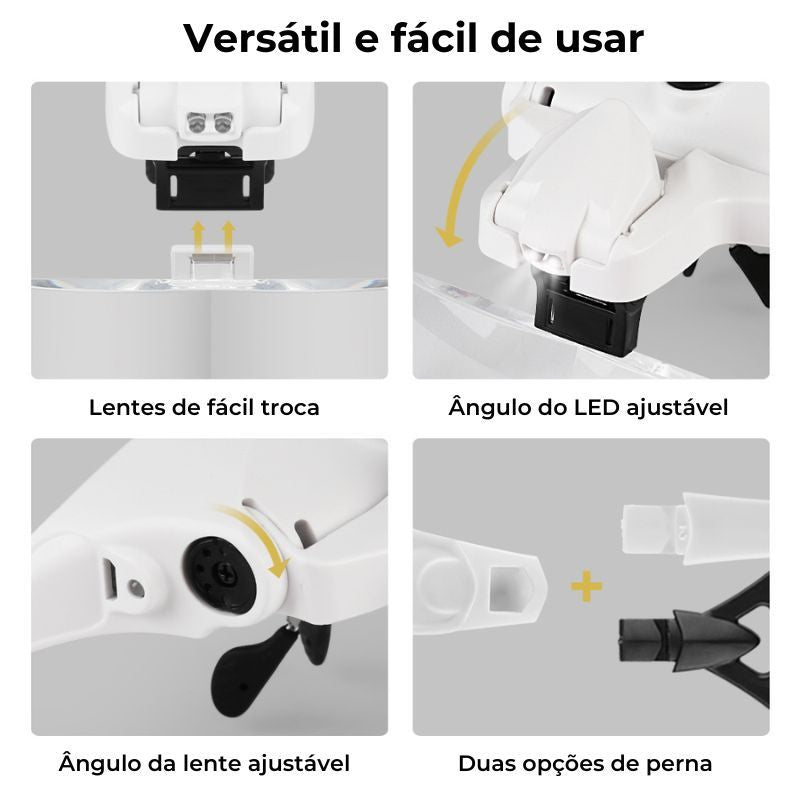 Versátil e fácil de usar

Lentes de fácil troca

Ângulo do LED ajustável

Ângulo da lente ajustável

Duas opções de perna