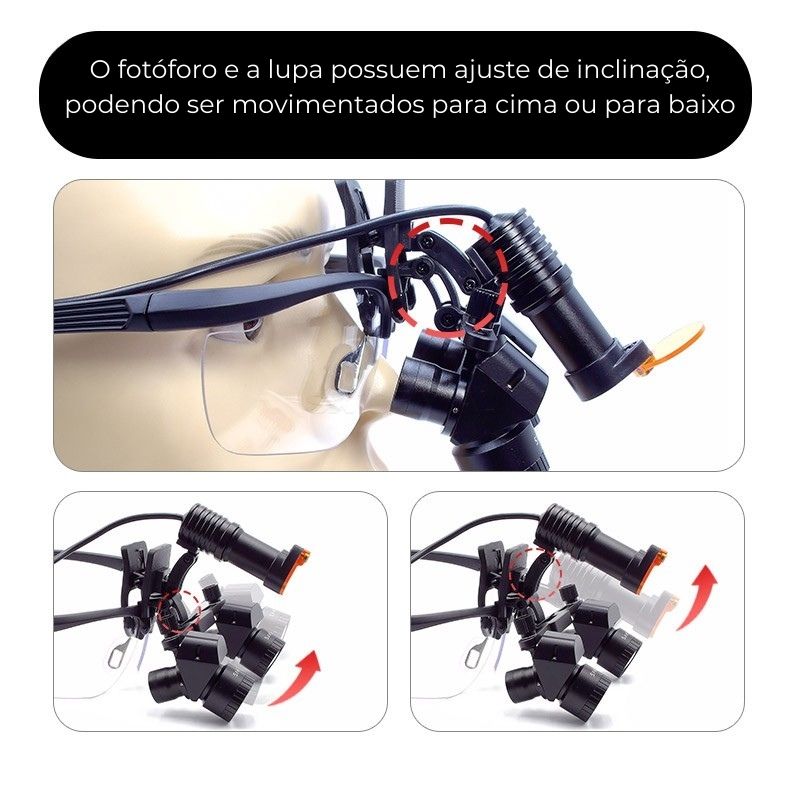 O fotóforo e a lupa possuem ajuste de inclinação, podendo ser movimentados para cima ou para baixo